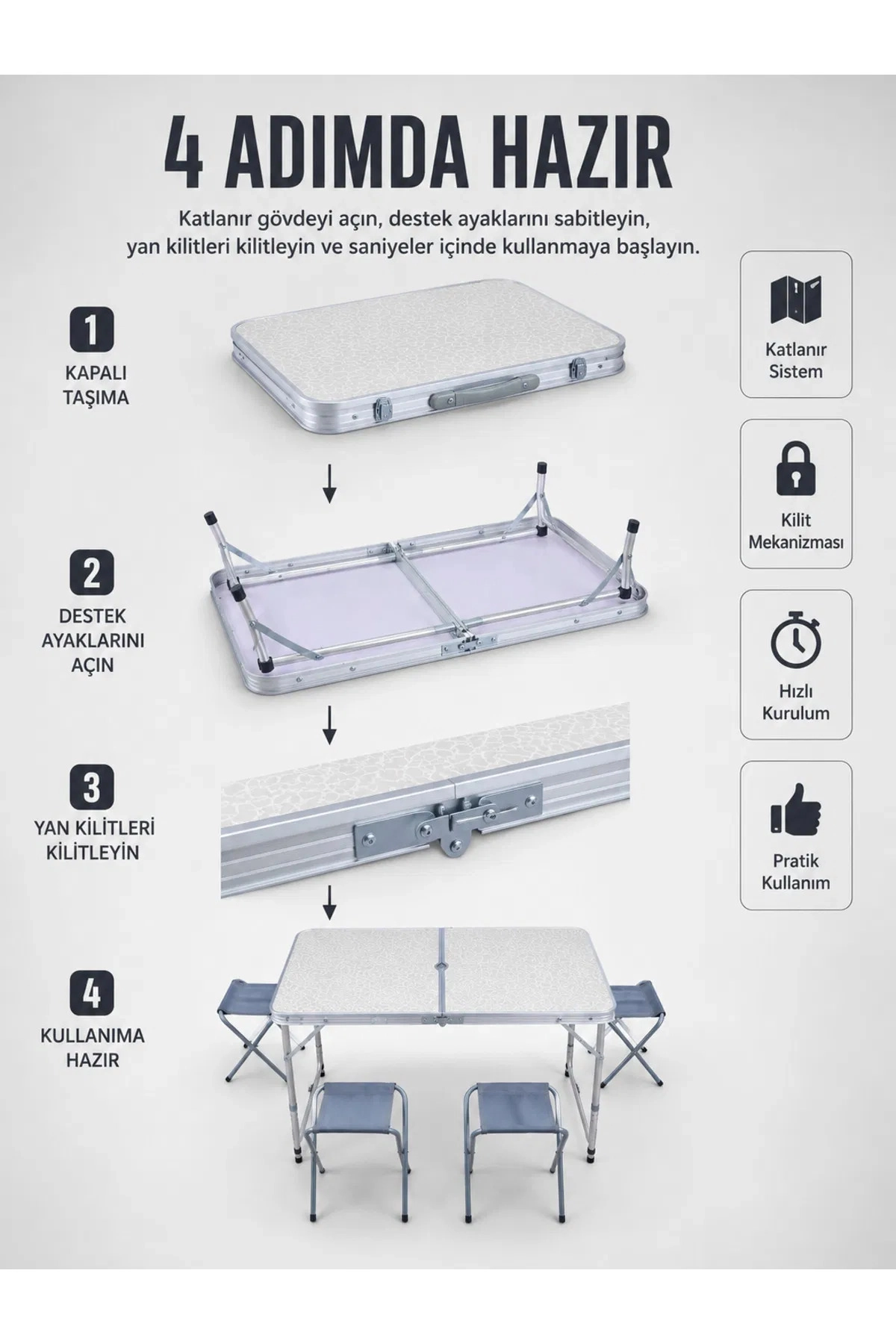 4 ADIMDA HAZIR

Katlanır gövdeyi açın, destek ayaklarını sabitleyin, yan kilitleri kilitleyin ve saniyeler içinde kullanmaya başlayın.

1
KAPALI TAŞIMA

2
DESTEK AYAKLARINI AÇIN

3
YAN KİLİTLERİ KİLİTLEYİN

4
KULLANIMA HAZIR

Katlanır Sistem

Kilit Mekanizması

Hızlı Kurulum

Pratik Kullanım